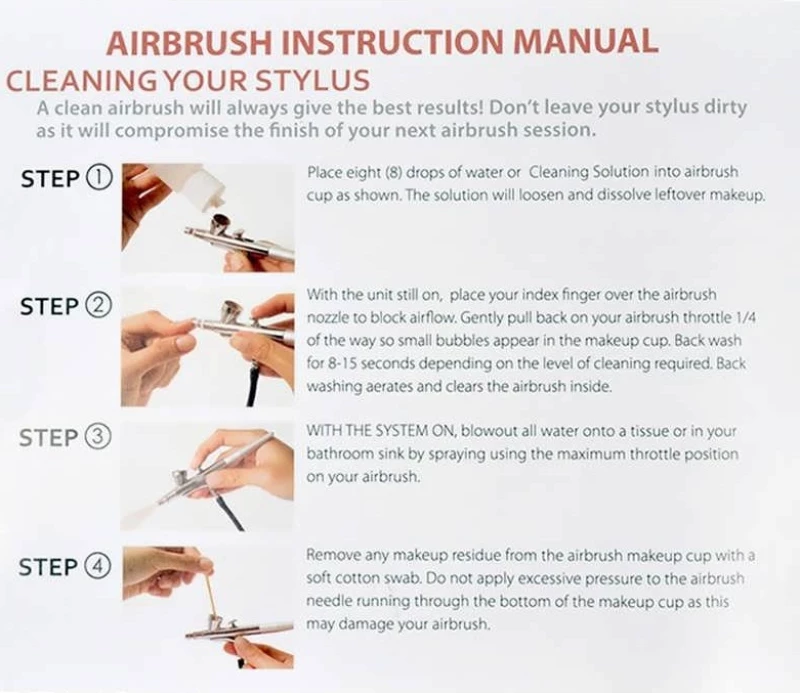 AIRBRUSH INSTRUCTION MANUAL

CLEANING YOUR STYLUS

A clean airbrush will always give the best results! Don't leave your stylus dirty as it will compromise the finish of your next airbrush session.

STEP ①

Place eight (8) drops of water or Cleaning Solution into airbrush cup as shown. The solution will loosen and dissolve leftover makeup.

STEP ②

With the unit still on, place your index finger over the airbrush nozzle to block airflow. Gently pull back on your airbrush throttle 1/4 of the way so small bubbles appear in the makeup cup. Back wash for 8-15 seconds depending on the level of cleaning required. Back washing aerates and clears the airbrush inside.

STEP ③

WITH THE SYSTEM ON, blowout all water onto a tissue or in your bathroom sink by spraying using the maximum throttle position on your airbrush.

STEP ④

Remove any makeup residue from the airbrush makeup cup with a soft cotton swab. Do not apply excessive pressure to the airbrush needle running through the bottom of the makeup cup as this may damage your airbrush.