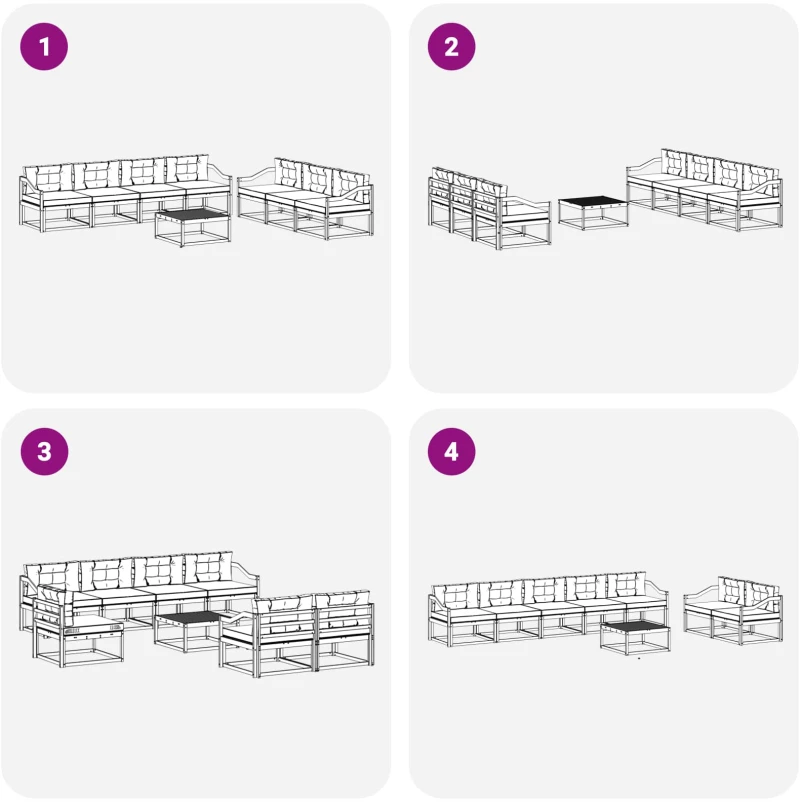 1

2

3

4