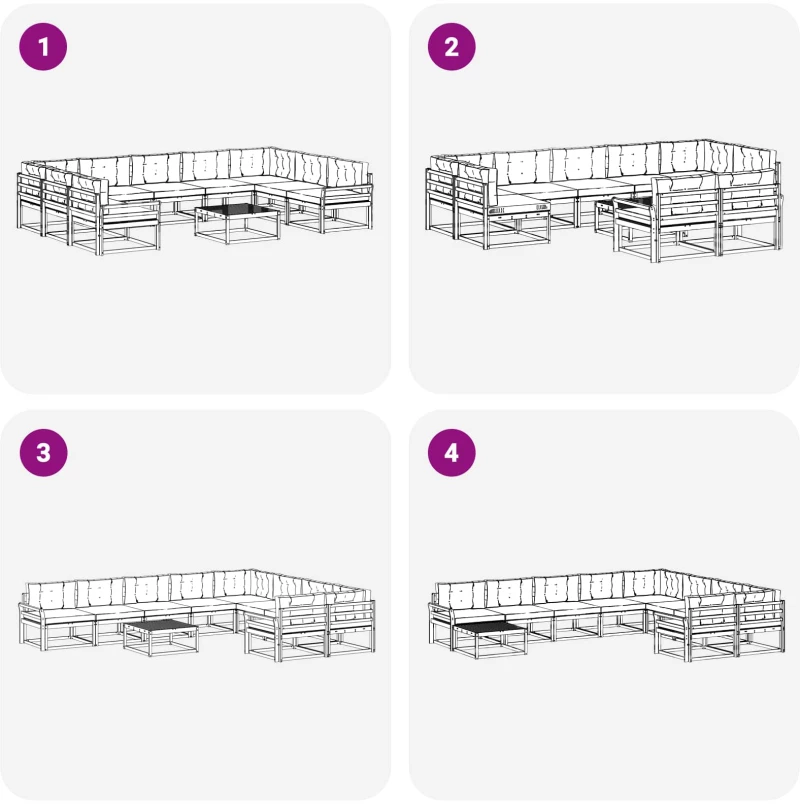 1

2

3

4