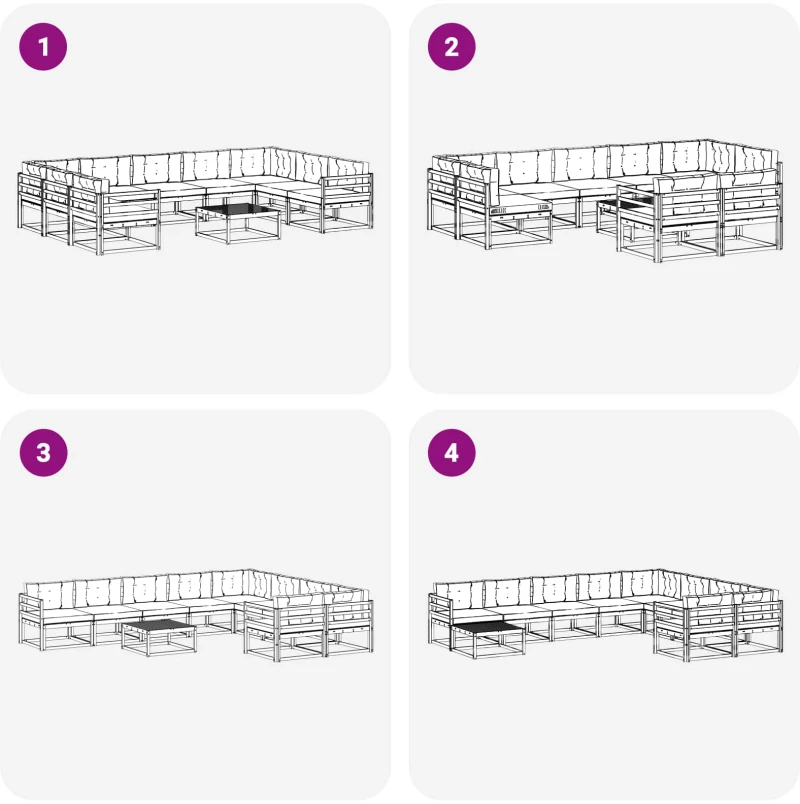 1

2

3

4