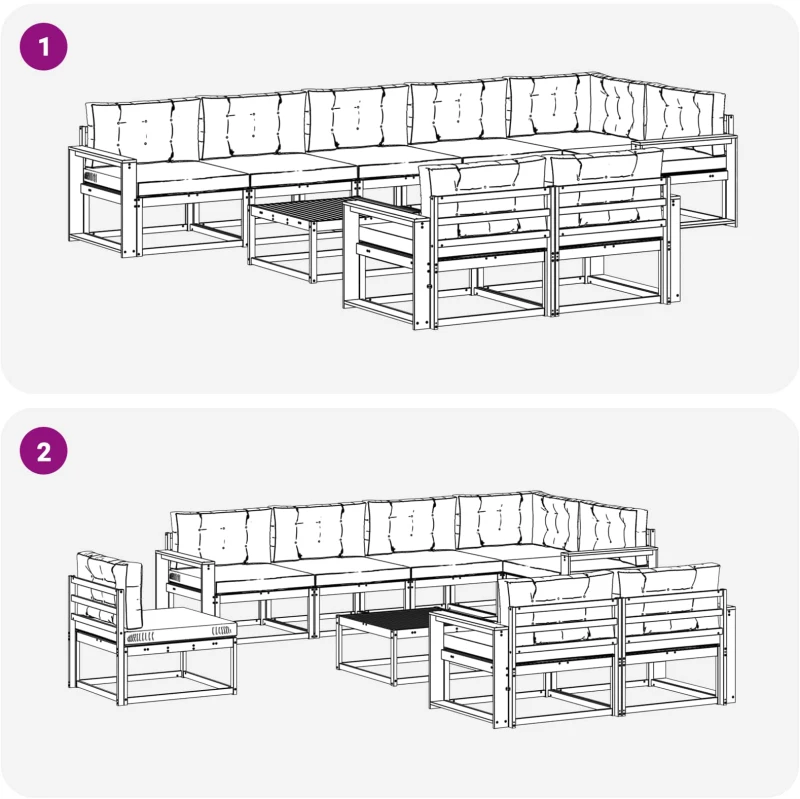 1

2