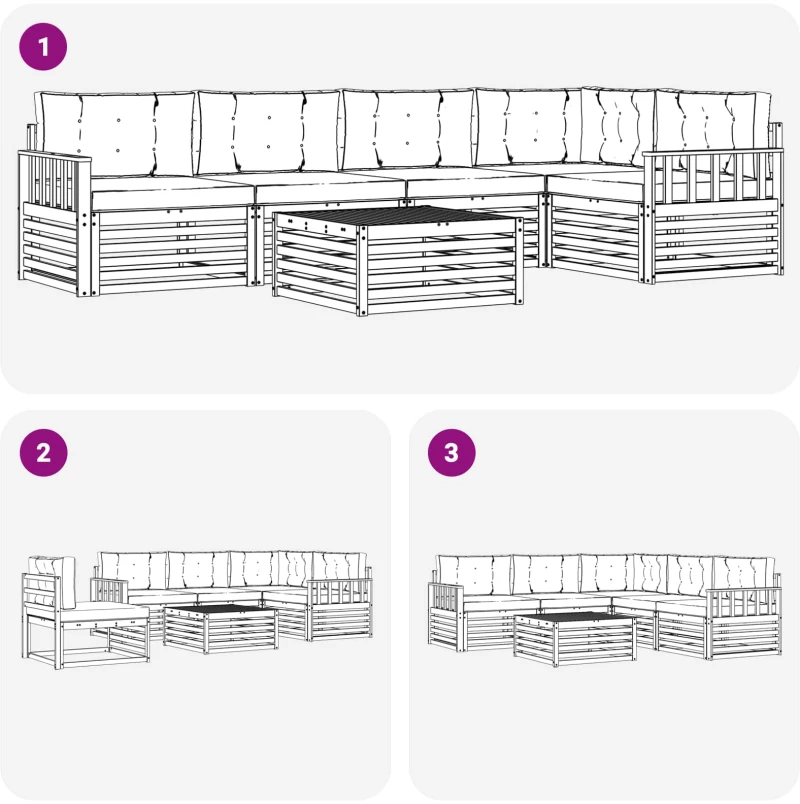 1

2

3