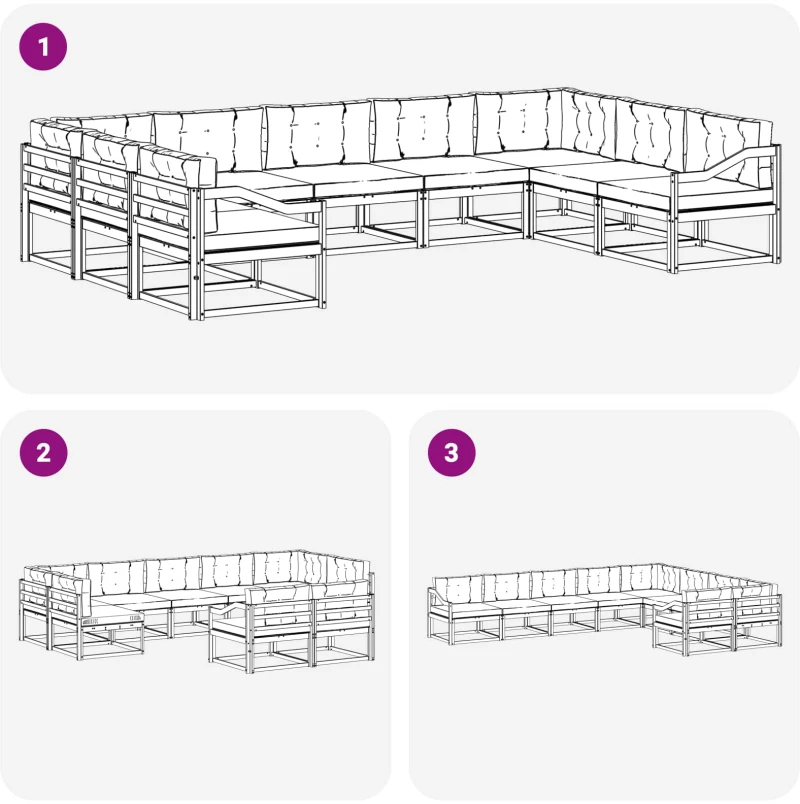 1

2

3