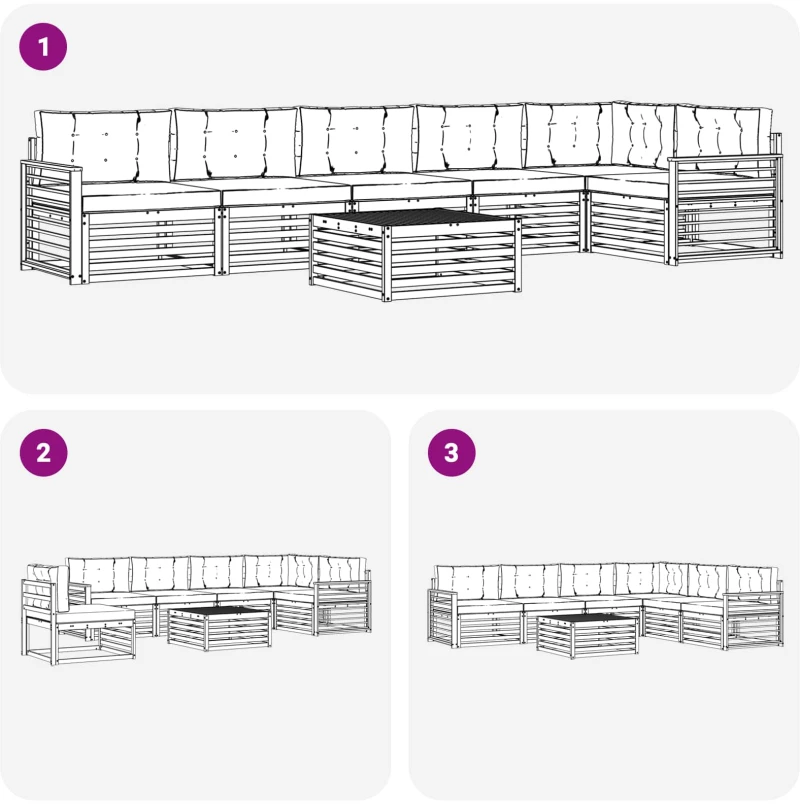 1

2

3