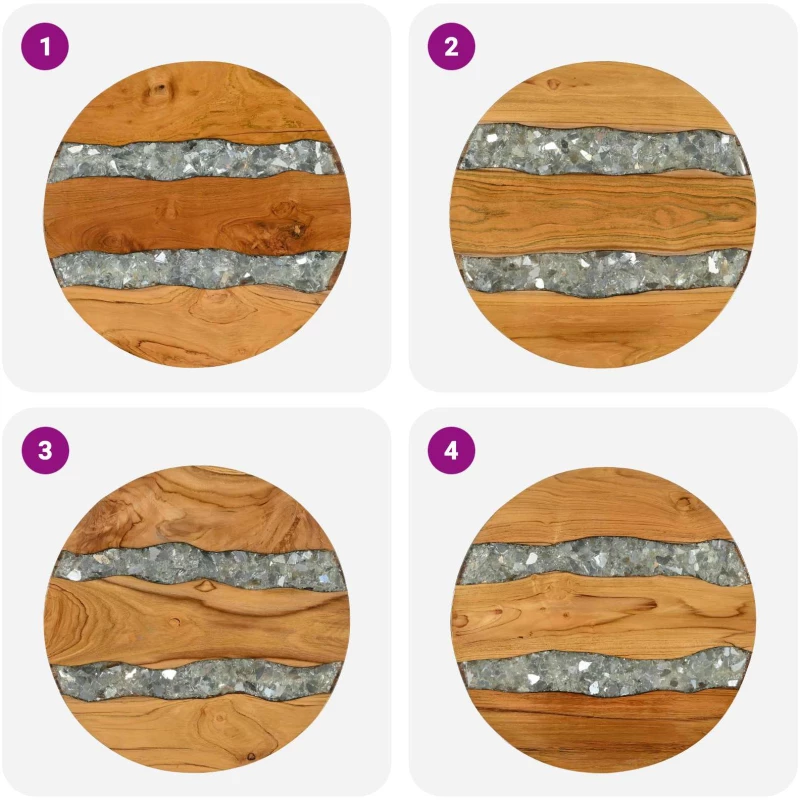 1

2

3

4