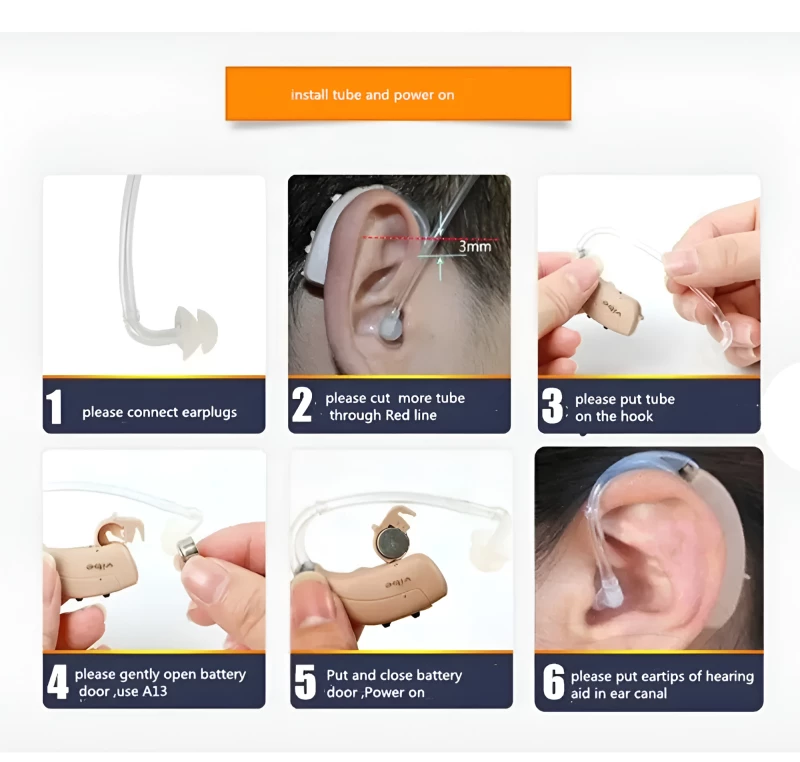 install tube and power on

3mm

vibe

1 please connect earplugs

2 please cut more tube through Red line

3 please put tube on the hook

vibe

vibe

4 please gently open battery door ,use A13

5 Put and close battery door ,Power on

6 please put eartips of hearing aid in ear canal