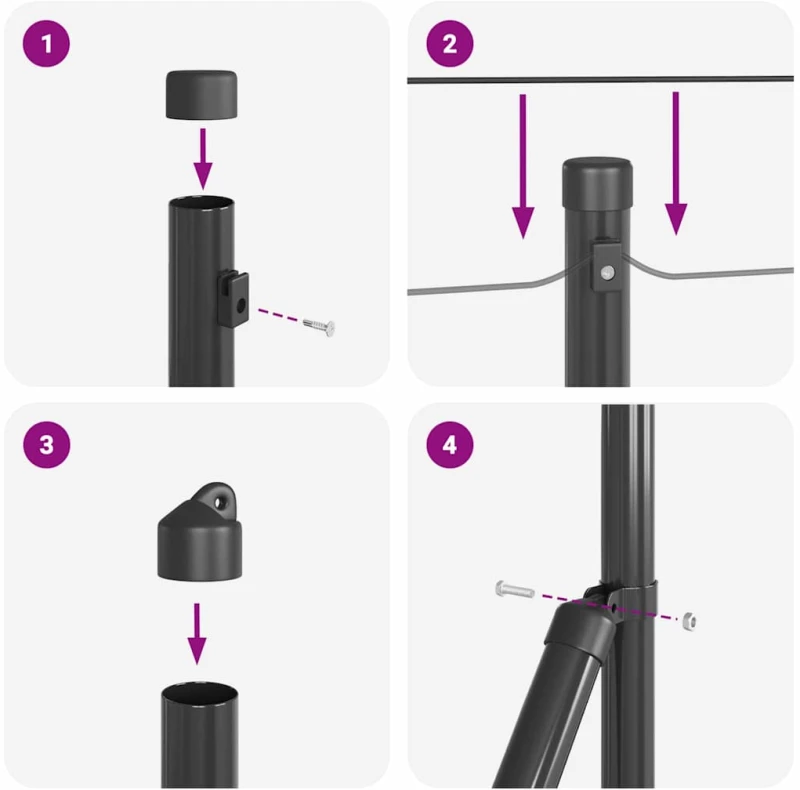 1

2

3

4