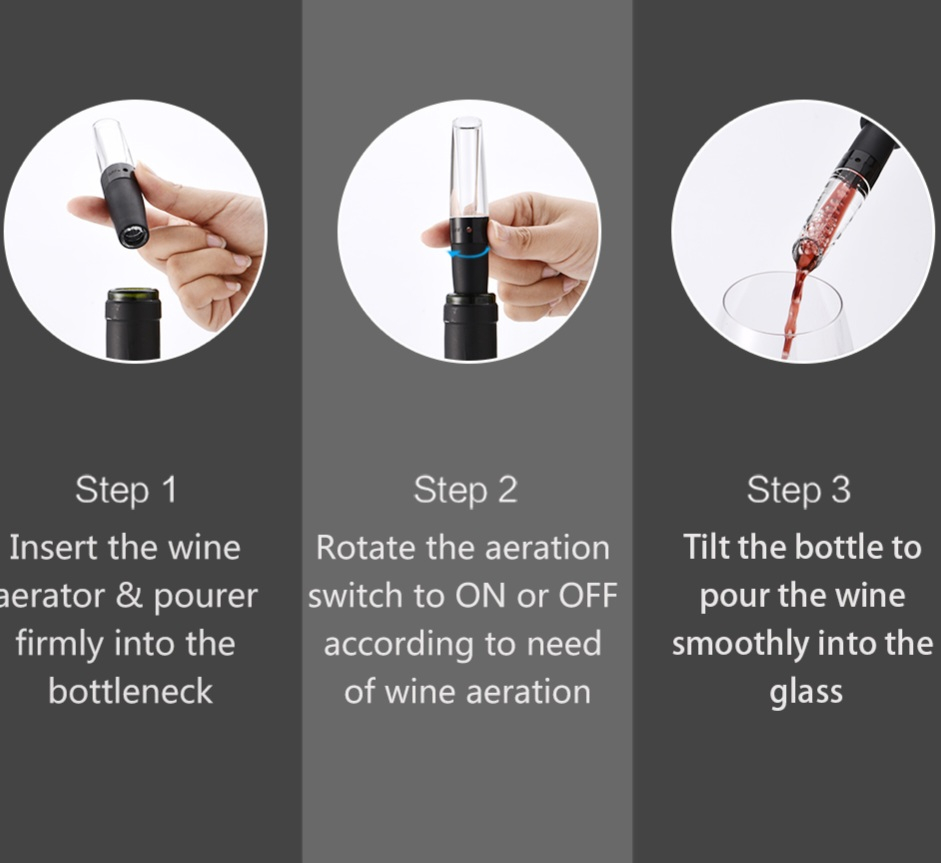 Step 1
Insert the wine aerator & pourer firmly into the bottleneck

Step 2
Rotate the aeration switch to ON or OFF according to need of wine aeration

Step 3
Tilt the bottle to pour the wine smoothly into the glass